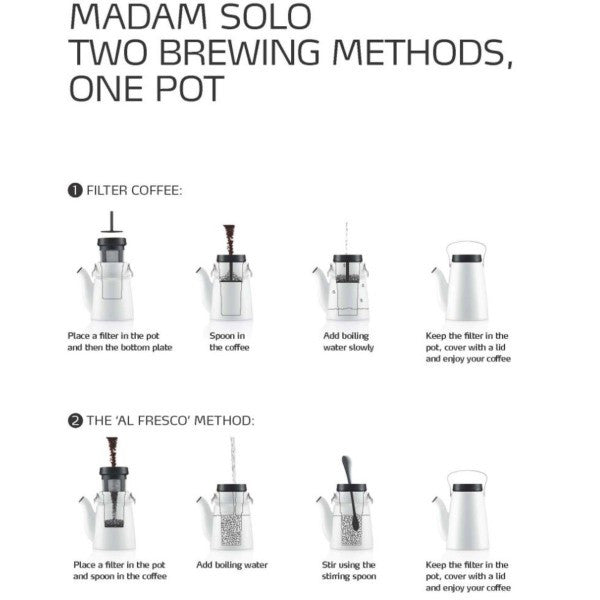 MADAM SOLO
TWO BREWING METHODS, ONE POT

1 FILTER COFFEE:

Place a filter in the pot and then the bottom plate

Spoon in the coffee

Add boiling water slowly

Keep the filter in the pot, cover with a lid and enjoy your coffee

2 THE 'AL FRESCO' METHOD:

Place a filter in the pot and spoon in the coffee

Add boiling water

Stir using the stirring spoon

Keep the filter in the pot, cover with a lid and enjoy your coffee